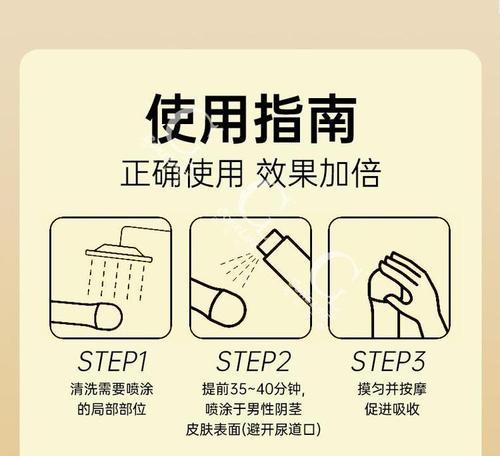 使用指南
正确使用 效果加倍

STEP1
清洗需要喷涂的局部部位

STEP2
提前35~40分钟,喷涂于男性阴茎皮肤表面(避开尿道口)

STEP3
摸匀并按摩促进吸收